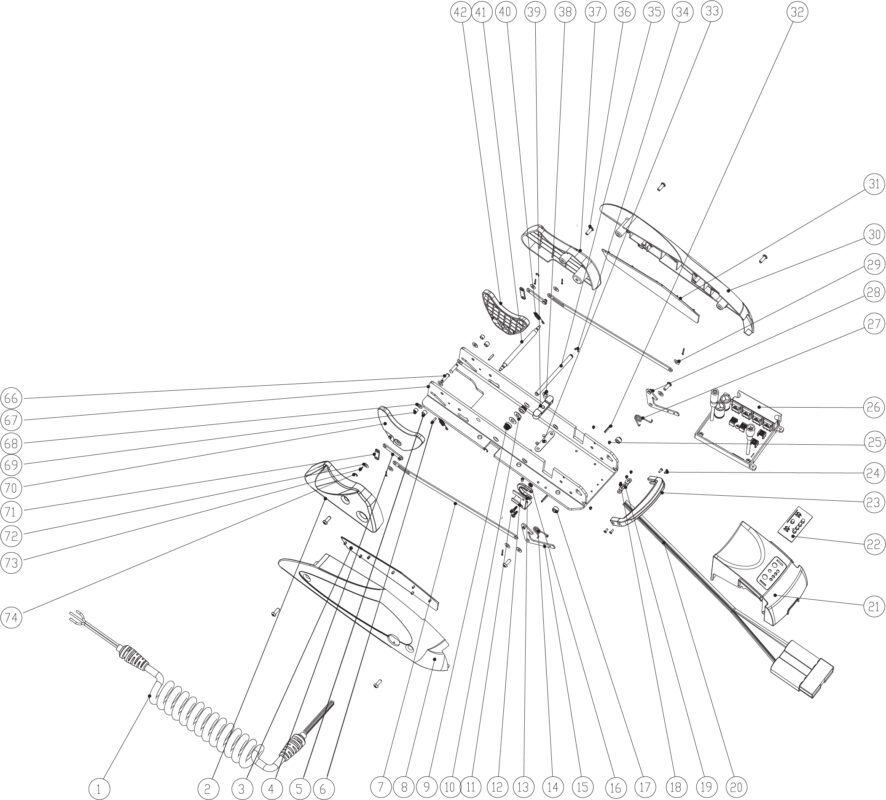 42 41 40 39 38 37 36 35 34 33 32

31
30
29
28
27
26
25
24
23
22
21

66
67
68
69
70
71
72
73
74

1 2 3 4 5 6 7 8 9 10 11 12 13 14 15 16 17 18 19 20