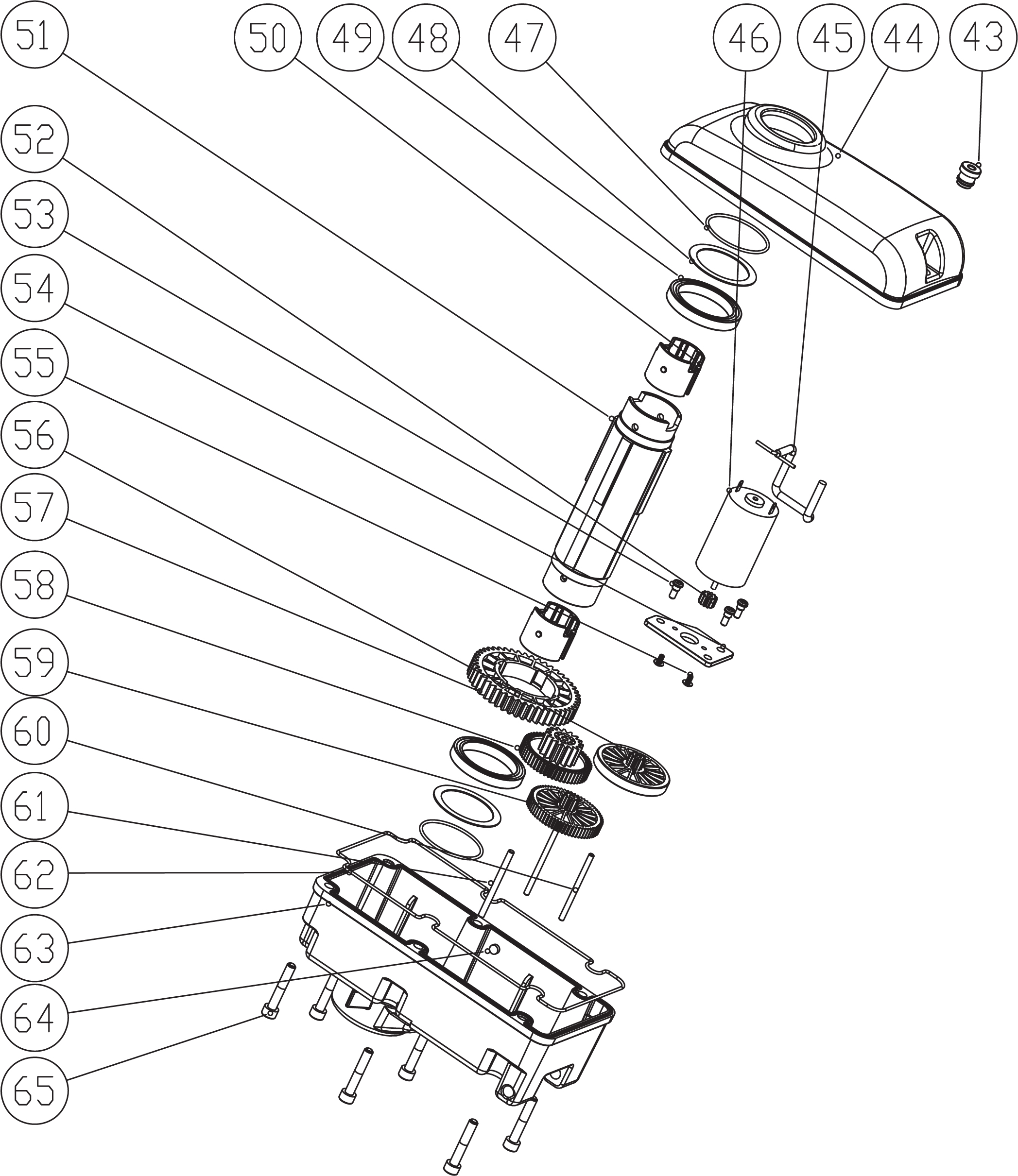 51

50 49 48 47 46 45 44 43

52

53

54

55

56

57

58

59

60

61

62

63

64

65