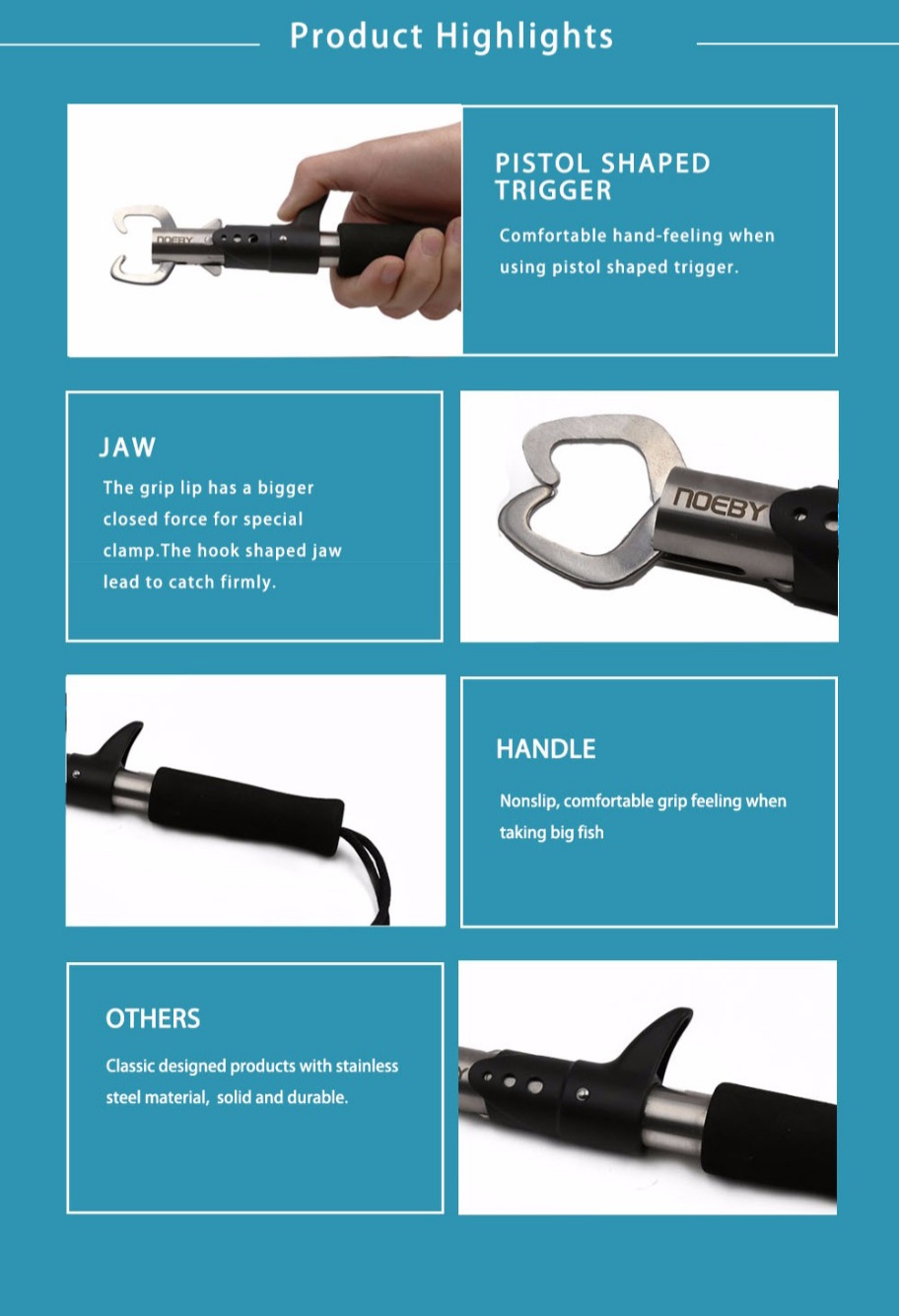 Product Highlights

NOEBY

PISTOL SHAPED TRIGGER

Comfortable hand-feeling when using pistol shaped trigger.

JAW

The grip lip has a bigger closed force for special clamp.The hook shaped jaw lead to catch firmly.

NOEBY

HANDLE

Nonslip, comfortable grip feeling when taking big fish

OTHERS

Classic designed products with stainless steel material, solid and durable.