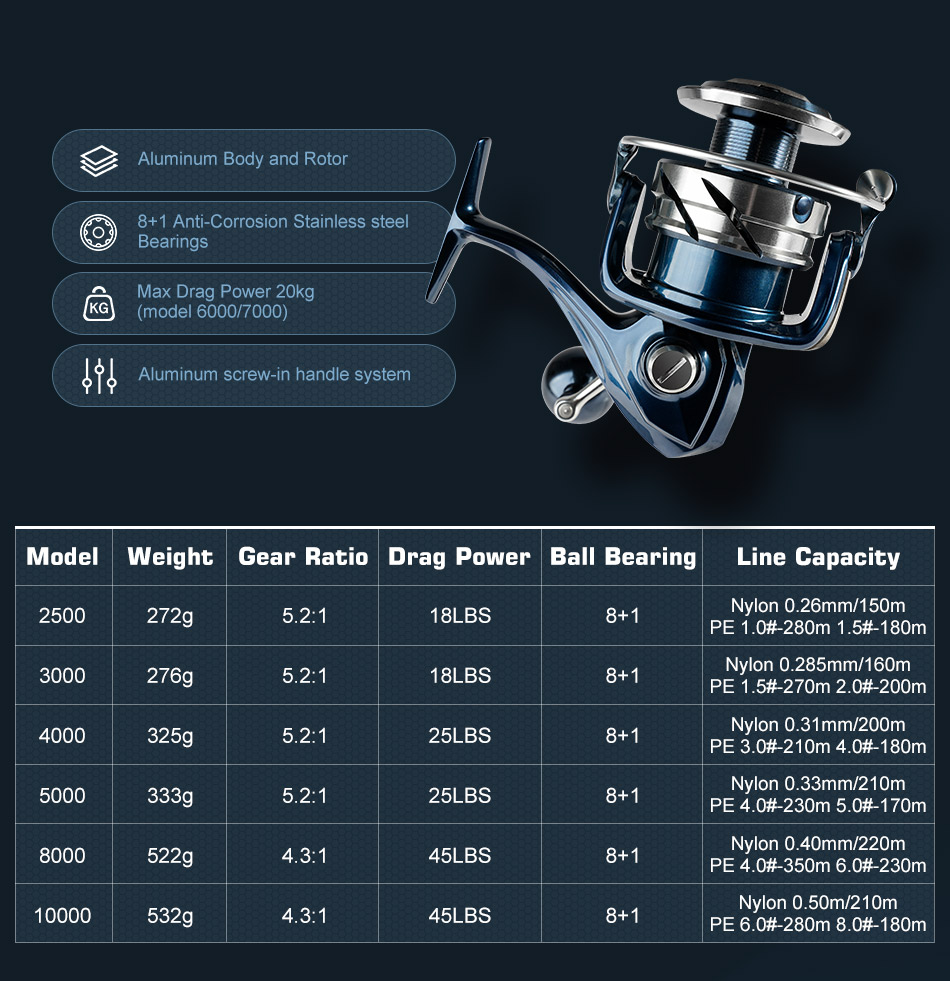 Aluminum Body and Rotor

8+1 Anti-Corrosion Stainless steel Bearings

KG

Max Drag Power 20kg (model 6000/7000)

Aluminum screw-in handle system

| Model | Weight | Gear Ratio | Drag Power | Ball Bearing | Line Capacity |
|---|---|---|---|---|---|
| 2500 | 272g | 5.2:1 | 18LBS | 8+1 | Nylon 0.26mm/150m PE 1.0#-280m 1.5#-180m |
| 3000 | 276g | 5.2:1 | 18LBS | 8+1 | Nylon 0.285mm/160m PE 1.5#-270m 2.0#-200m |
| 4000 | 325g | 5.2:1 | 25LBS | 8+1 | Nylon 0.31mm/200m PE 3.0#-210m 4.0#-180m |
| 5000 | 333g | 5.2:1 | 25LBS | 8+1 | Nylon 0.33mm/210m PE 4.0#-230m 5.0#-170m |
| 8000 | 522g | 4.3:1 | 45LBS | 8+1 | Nylon 0.40mm/220m PE 4.0#-350m 6.0#-230m |
| 10000 | 532g | 4.3:1 | 45LBS | 8+1 | Nylon 0.50m/210m PE 6.0#-280m 8.0#-180m |