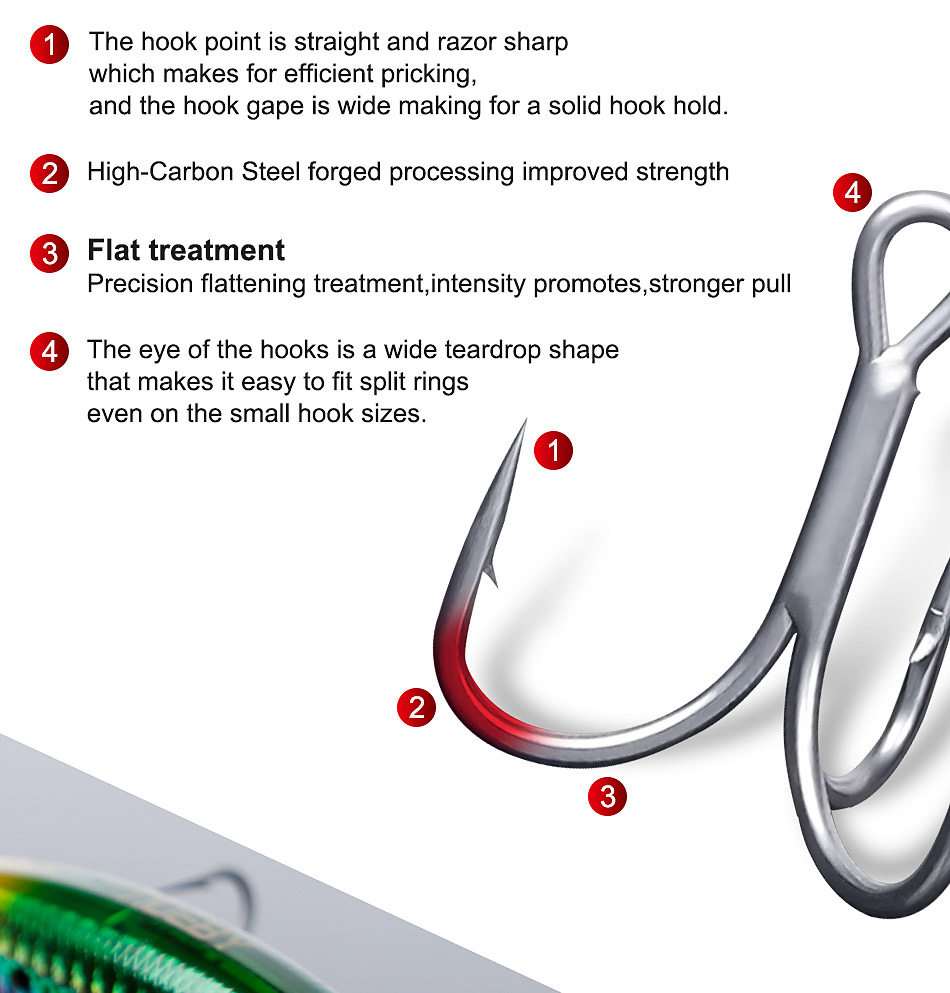 1 The hook point is straight and razor sharp which makes for efficient pricking, and the hook gape is wide making for a solid hook hold.

2 High-Carbon Steel forged processing improved strength

3 Flat treatment
Precision flattening treatment,intensity promotes,stronger pull

4 The eye of the hooks is a wide teardrop shape that makes it easy to fit split rings even on the small hook sizes.

4

1

2

3