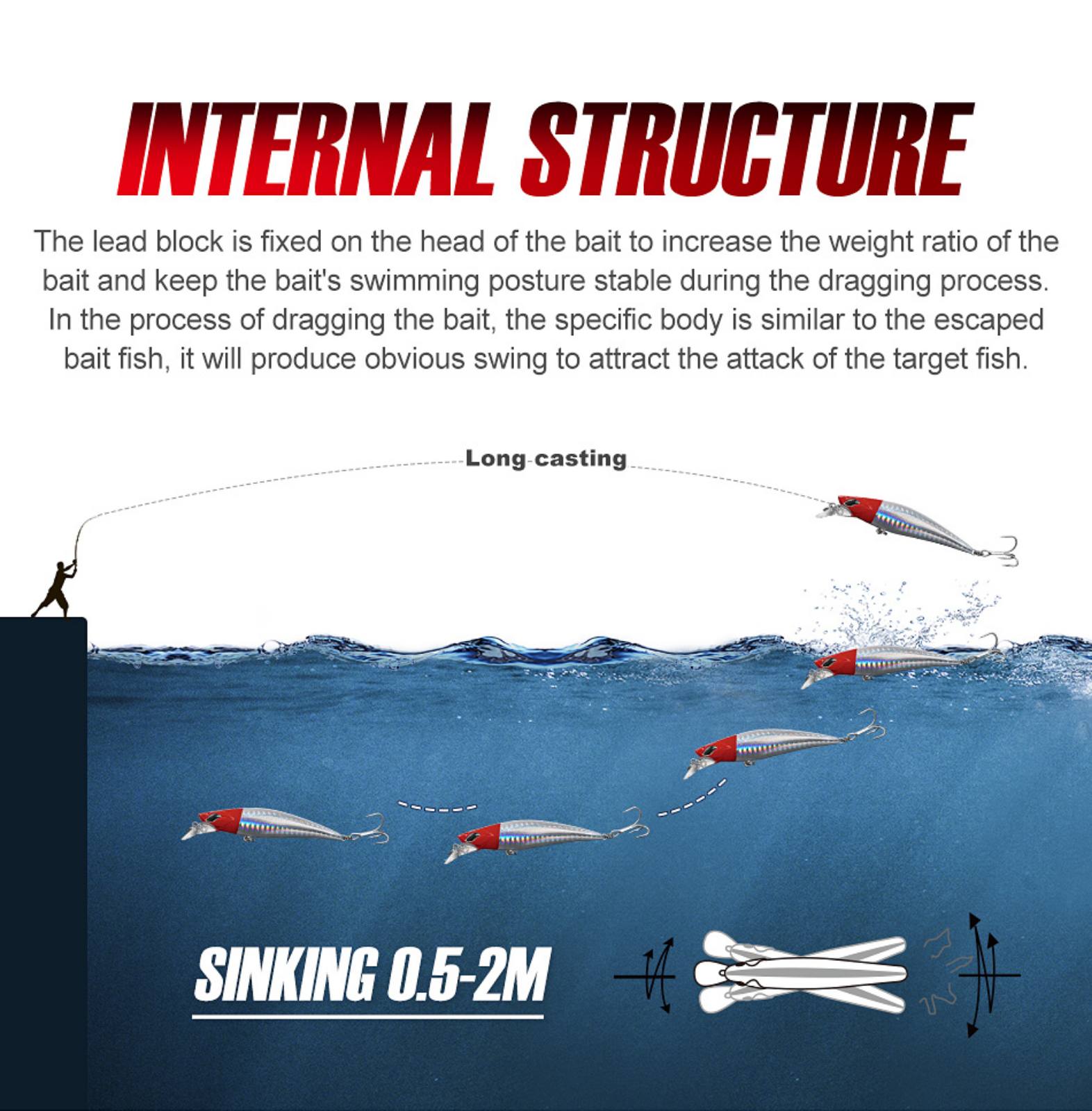 INTERNAL STRUCTURE

The lead block is fixed on the head of the bait to increase the weight ratio of the bait and keep the bait's swimming posture stable during the dragging process. In the process of dragging the bait, the specific body is similar to the escaped bait fish, it will produce obvious swing to attract the attack of the target fish.

Long casting

SINKING 0.5-2M