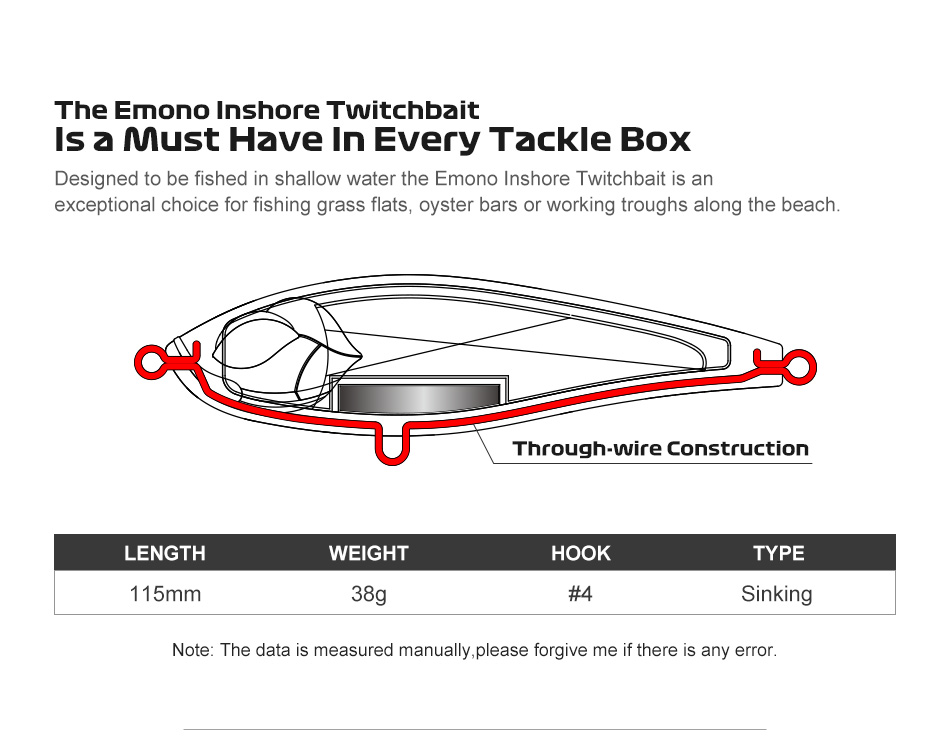 The Emono Inshore Twitchbait
Is a Must Have In Every Tackle Box

Designed to be fished in shallow water the Emono Inshore Twitchbait is an exceptional choice for fishing grass flats, oyster bars or working troughs along the beach.

Through-wire Construction

| LENGTH | WEIGHT | HOOK | TYPE |
|---|---|---|---|
| 115mm | 38g | #4 | Sinking |

Note: The data is measured manually,please forgive me if there is any error.