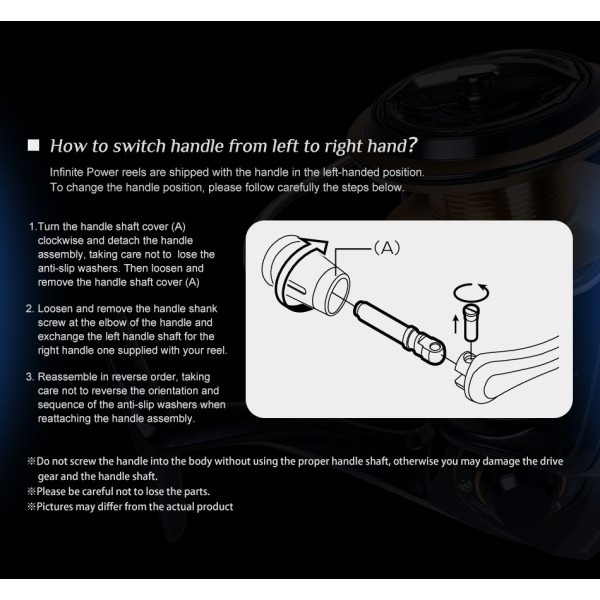 ■ How to switch handle from left to right hand?

Infinite Power reels are shipped with the handle in the left-handed position. To change the handle position, please follow carefully the steps below.

1. Turn the handle shaft cover (A) clockwise and detach the handle assembly, taking care not to lose the anti-slip washers. Then loosen and remove the handle shaft cover (A)

2. Loosen and remove the handle shank screw at the elbow of the handle and exchange the left handle shaft for the right handle one supplied with your reel.

3. Reassemble in reverse order, taking care not to reverse the orientation and sequence of the anti-slip washers when reattaching the handle assembly.

(A)

※Do not screw the handle into the body without using the proper handle shaft, otherwise you may damage the drive gear and the handle shaft.
※Please be careful not to lose the parts.
※Pictures may differ from the actual product