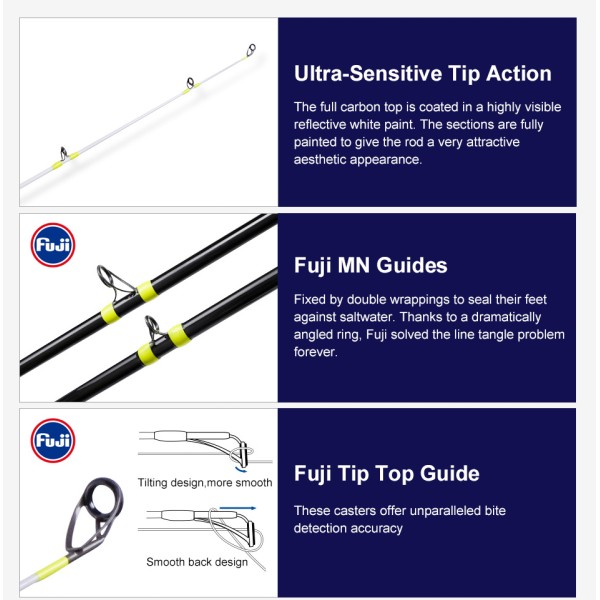 Ultra-Sensitive Tip Action

The full carbon top is coated in a highly visible reflective white paint. The sections are fully painted to give the rod a very attractive aesthetic appearance.

Fuji

Fuji MN Guides

Fixed by double wrappings to seal their feet against saltwater. Thanks to a dramatically angled ring, Fuji solved the line tangle problem forever.

Fuji

Tilting design,more smooth

Smooth back design

Fuji Tip Top Guide

These casters offer unparalleled bite detection accuracy